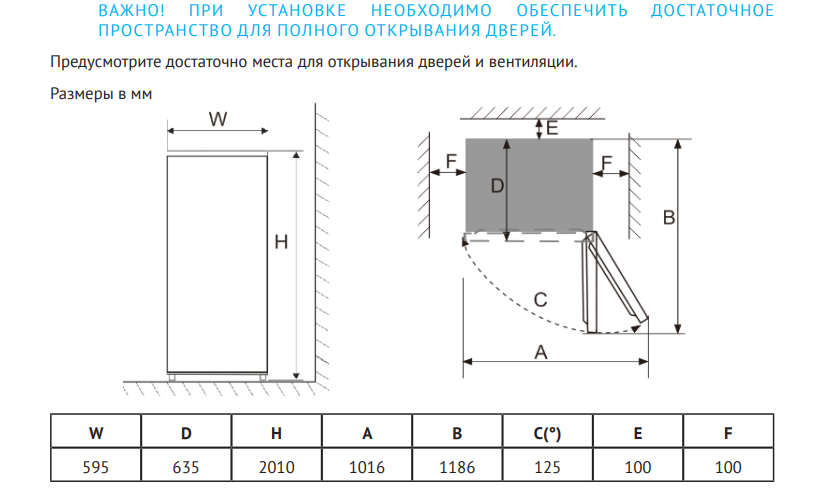 ВАЖНО! ПРИ УСТАНОВКЕ НЕОБХОДИМО ОБЕСПЕЧИТЬ ДОСТАТОЧНОЕ ПРОСТРАНСТВО ДЛЯ ПОЛНОГО ОТКРЫВАНИЯ ДВЕРЕЙ.

Предусмотрите достаточно места для открывания дверей и вентиляции.

Размеры в мм

W
H
E
F
D
F
B
C
A

| W | D | H | A | B | C(°) | E | F |
|---|---|---|---|---|---|---|---|
| 595 | 635 | 2010 | 1016 | 1186 | 125 | 100 | 100 |